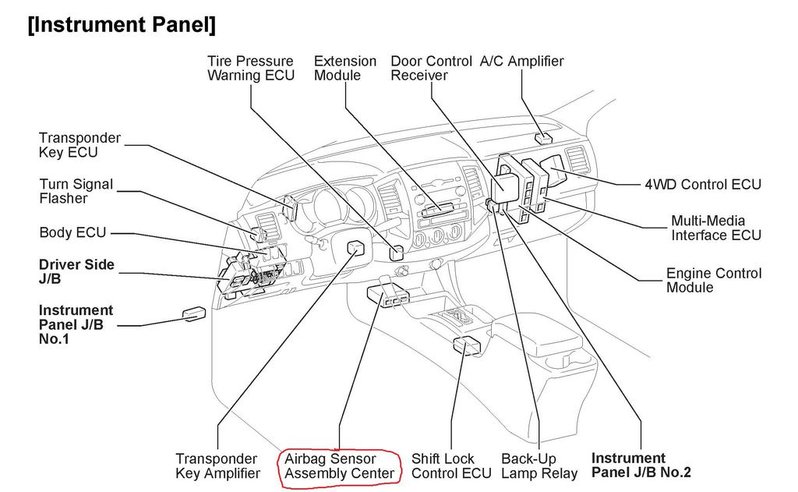 [Instrument Panel]

Tire Pressure Warning ECU

Extension Module

Door Control Receiver

A/C Amplifier

Transponder Key ECU

Turn Signal Flasher

Body ECU

Driver Side J/B

Instrument Panel J/B No.1

4WD Control ECU

Multi-Media Interface ECU

Engine Control Module

Transponder Key Amplifier

Airbag Sensor Assembly Center

Shift Lock Control ECU

Back-Up Lamp Relay

Instrument Panel J/B No.2