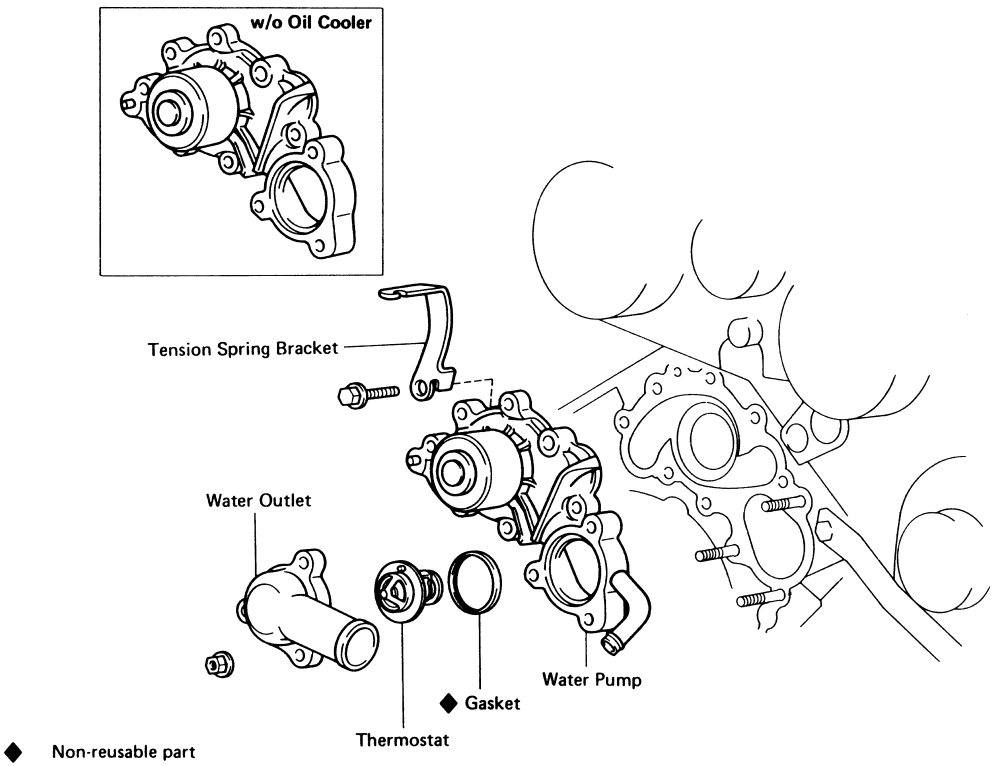 w/o Oil Cooler

Tension Spring Bracket

Water Outlet

Water Pump

◆ Gasket

Thermostat

◆ Non-reusable part