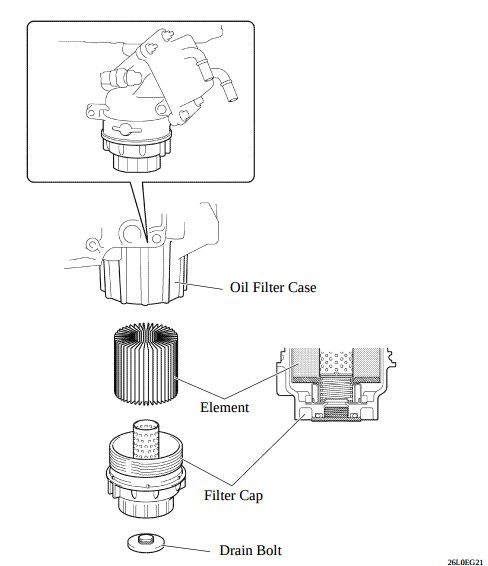 Oil Filter Case

Element

Filter Cap

Drain Bolt

26L0EG21