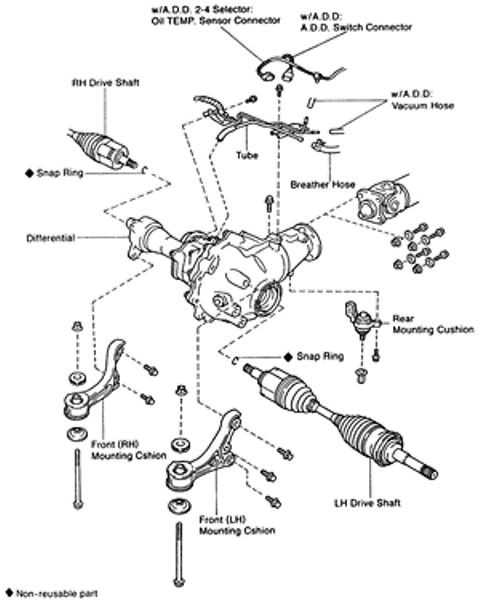 w/A.D.D. 2-4 Selector:
Oil TEMP. Sensor Connector

w/A.D.D:
A.D.D. Switch Connector

RH Drive Shaft

w/A.D.D:
Vacuum Hose

Tube

◆ Snap Ring

Breather Hose

Differential

Rear
Mounting Cushion

◆ Snap Ring

Front (RH)
Mounting Cshion

LH Drive Shaft

Front (LH)
Mounting Cshion

◆ Non-reusable part