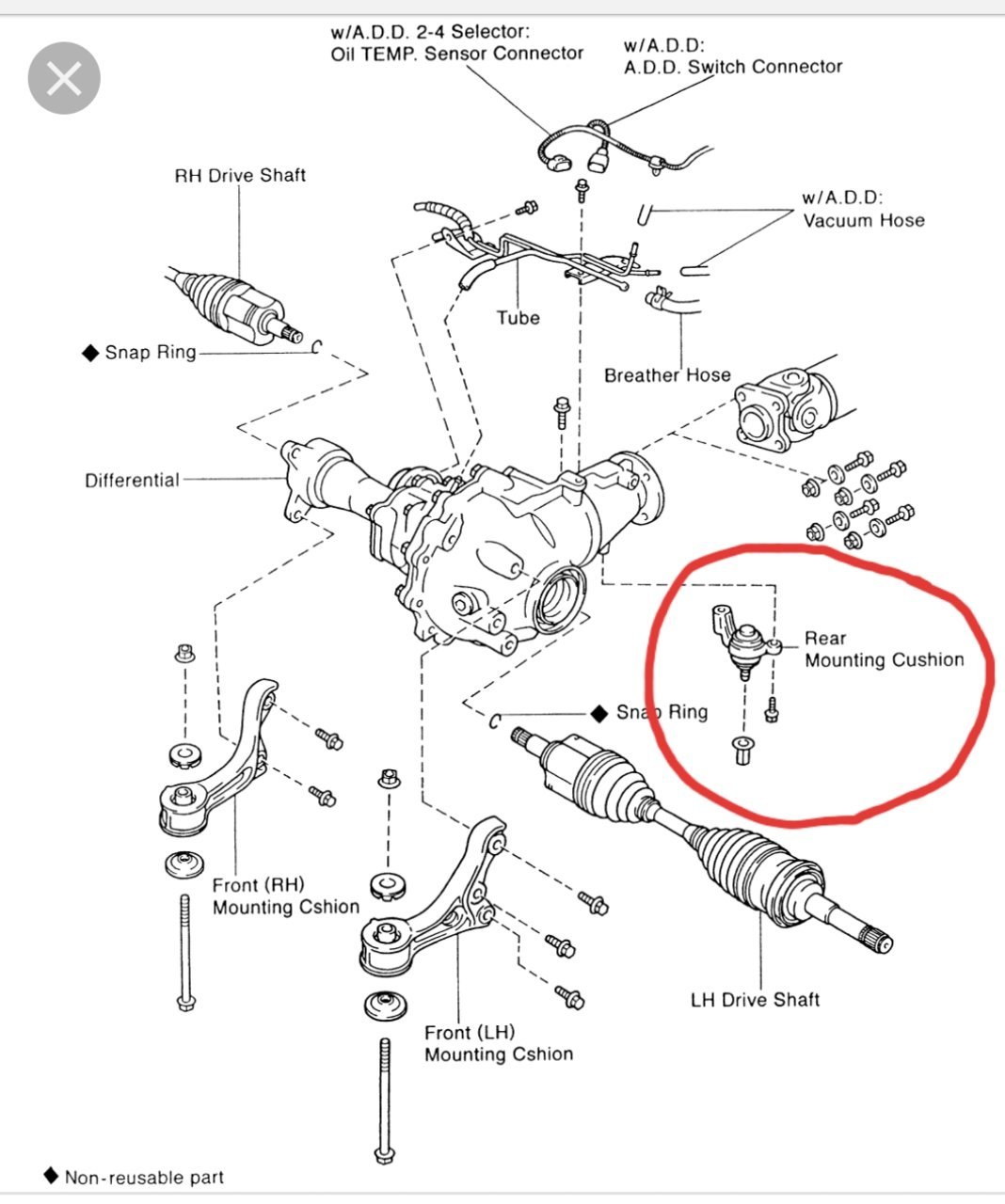 w/A.D.D. 2-4 Selector:
Oil TEMP. Sensor Connector

w/A.D.D:
A.D.D. Switch Connector

RH Drive Shaft

w/A.D.D:
Vacuum Hose

Tube

◆ Snap Ring

Breather Hose

Differential

Rear
Mounting Cushion

◆ Snap Ring

Front (RH)
Mounting Cshion

LH Drive Shaft

Front (LH)
Mounting Cshion

◆ Non-reusable part