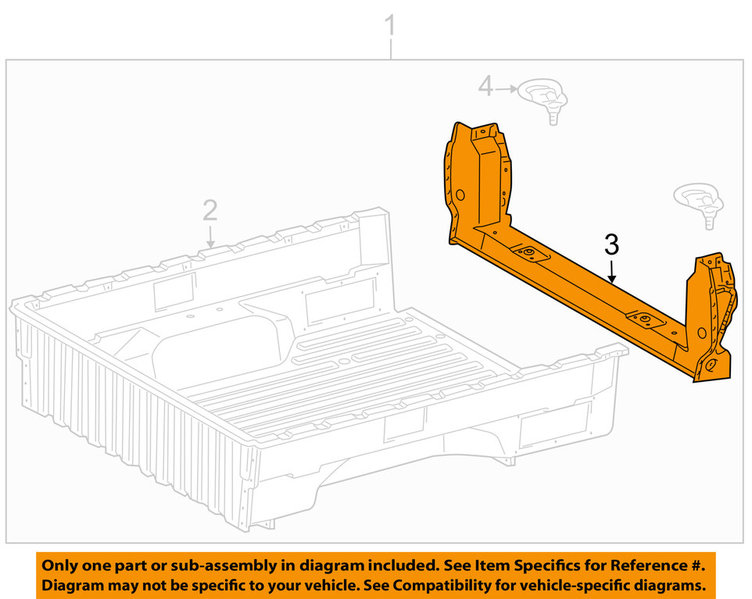 1

4

2

3

Only one part or sub-assembly in diagram included. See Item Specifics for Reference #.
Diagram may not be specific to your vehicle. See Compatibility for vehicle-specific diagrams.