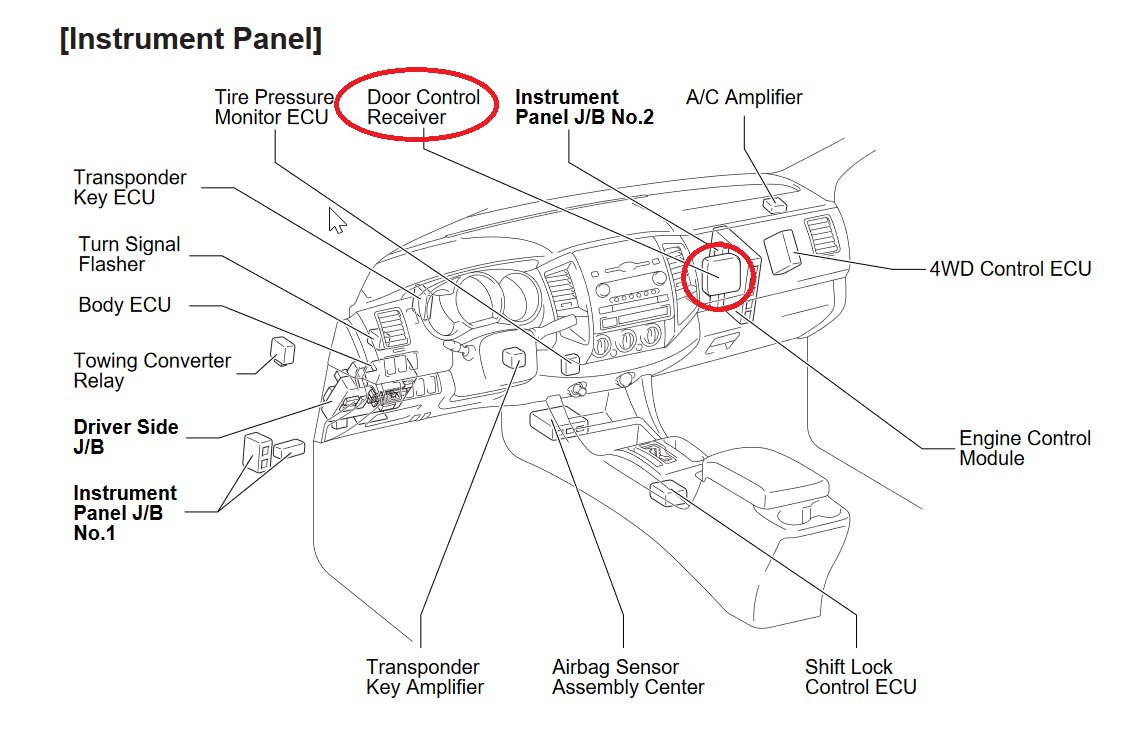 [Instrument Panel]

Tire Pressure Monitor ECU

Door Control Receiver

Instrument Panel J/B No.2

A/C Amplifier

Transponder Key ECU

Turn Signal Flasher

Body ECU

Towing Converter Relay

Driver Side J/B

Instrument Panel J/B No.1

4WD Control ECU

Engine Control Module

Transponder Key Amplifier

Airbag Sensor Assembly Center

Shift Lock Control ECU