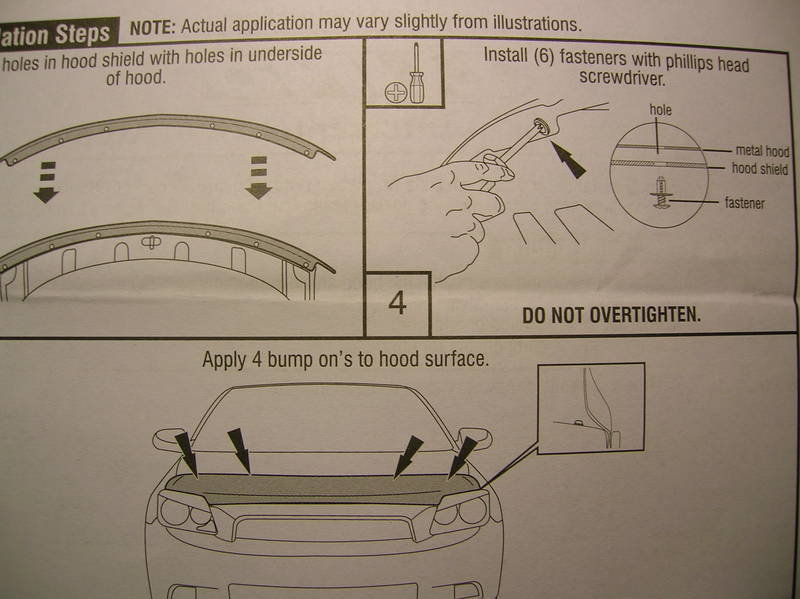 ation Steps NOTE: Actual application may vary slightly from illustrations.

holes in hood shield with holes in underside of hood.

Install (6) fasteners with phillips head screwdriver.

hole

metal hood

hood shield

fastener

4

DO NOT OVERTIGHTEN.

Apply 4 bump on's to hood surface.