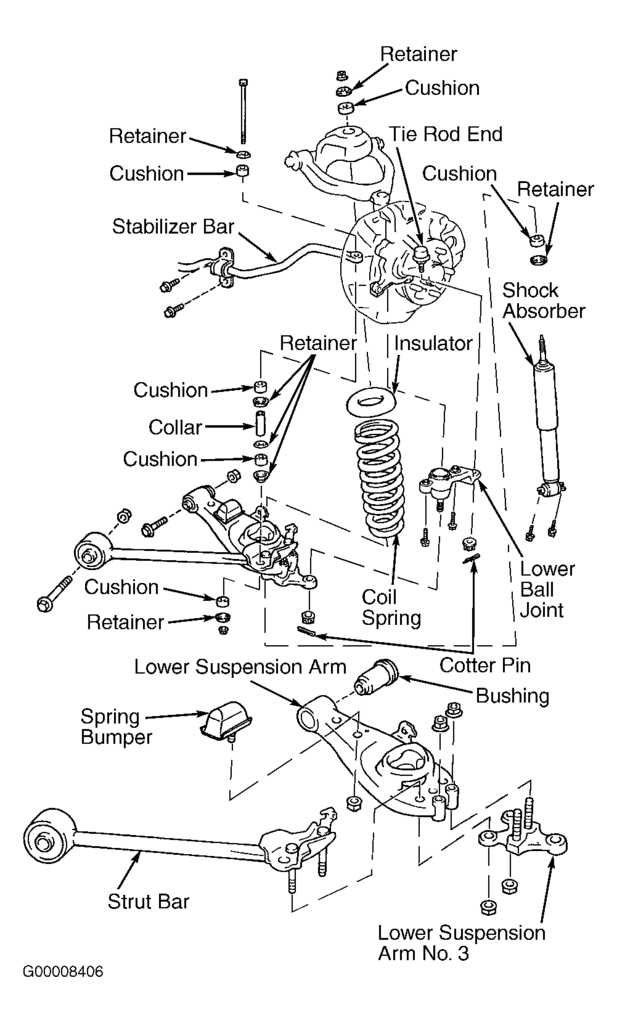 Retainer
Cushion
Retainer
Cushion
Tie Rod End
Cushion
Retainer
Stabilizer Bar
Shock Absorber
Retainer
Insulator
Cushion
Collar
Cushion
Cushion
Retainer
Coil Spring
Lower Ball Joint
Cotter Pin
Lower Suspension Arm
Bushing
Spring Bumper
Strut Bar
Lower Suspension Arm No. 3
G00008406